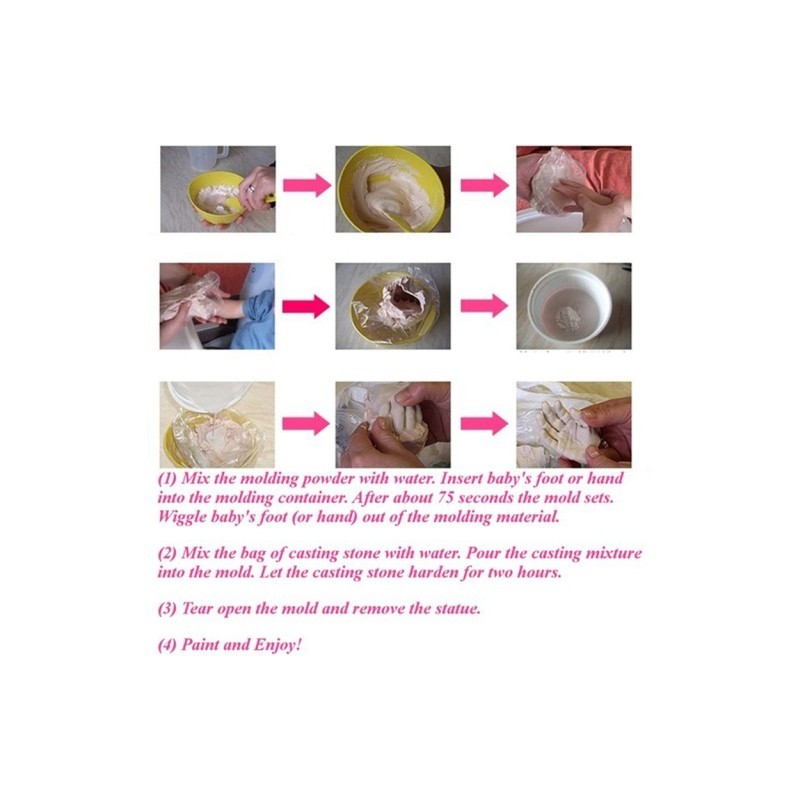 (1) Mix the molding powder with water. Insert baby's foot or hand into the molding container. After about 75 seconds the mold sets. Wiggle baby's foot (or hand) out of the molding material.

(2) Mix the bag of casting stone with water. Pour the casting mixture into the mold. Let the casting stone harden for two hours.

(3) Tear open the mold and remove the statue.

(4) Paint and Enjoy!